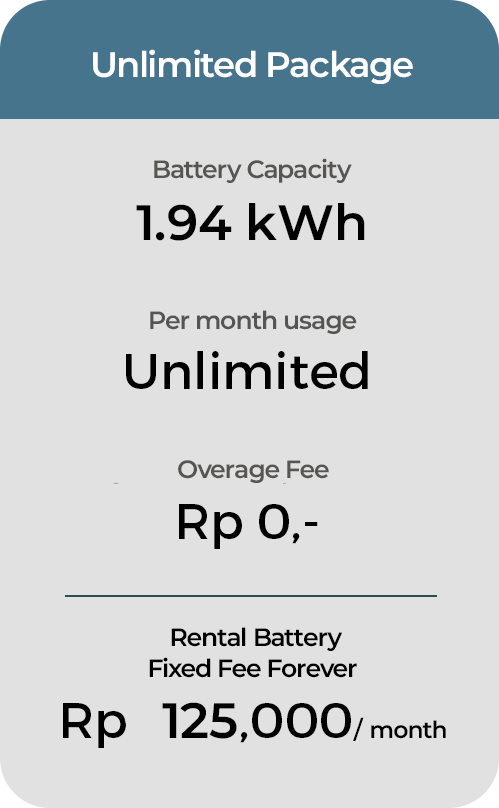 Unlimited Package

Battery Capacity
1.94 kWh

Per month usage
Unlimited

Overage Fee
Rp 0,-

Rental Battery
Fixed Fee Forever
Rp 125,000/ month