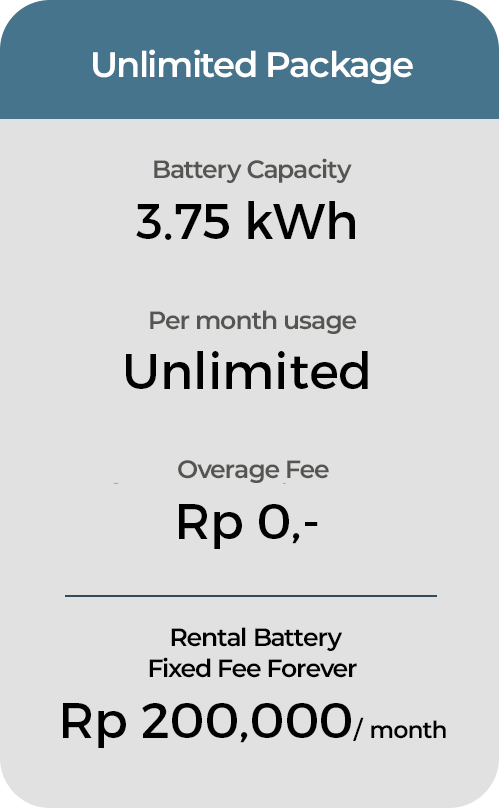 Unlimited Package

Battery Capacity
3.75 kWh

Per month usage
Unlimited

Overage Fee
Rp 0,-

Rental Battery
Fixed Fee Forever
Rp 200,000/ month